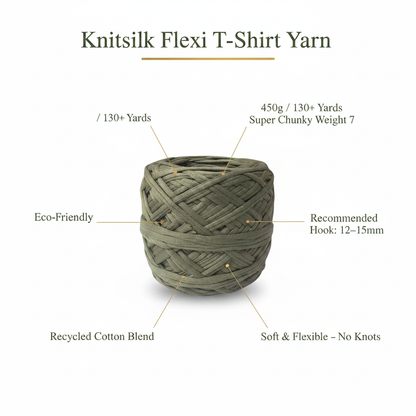 Knitsilk Flexi T-Shirt Yarn

/ 130+ Yards

450g / 130+ Yards
Super Chunky Weight 7

Eco-Friendly

Recommended
Hook: 12–15mm

Recycled Cotton Blend

Soft & Flexible – No Knots